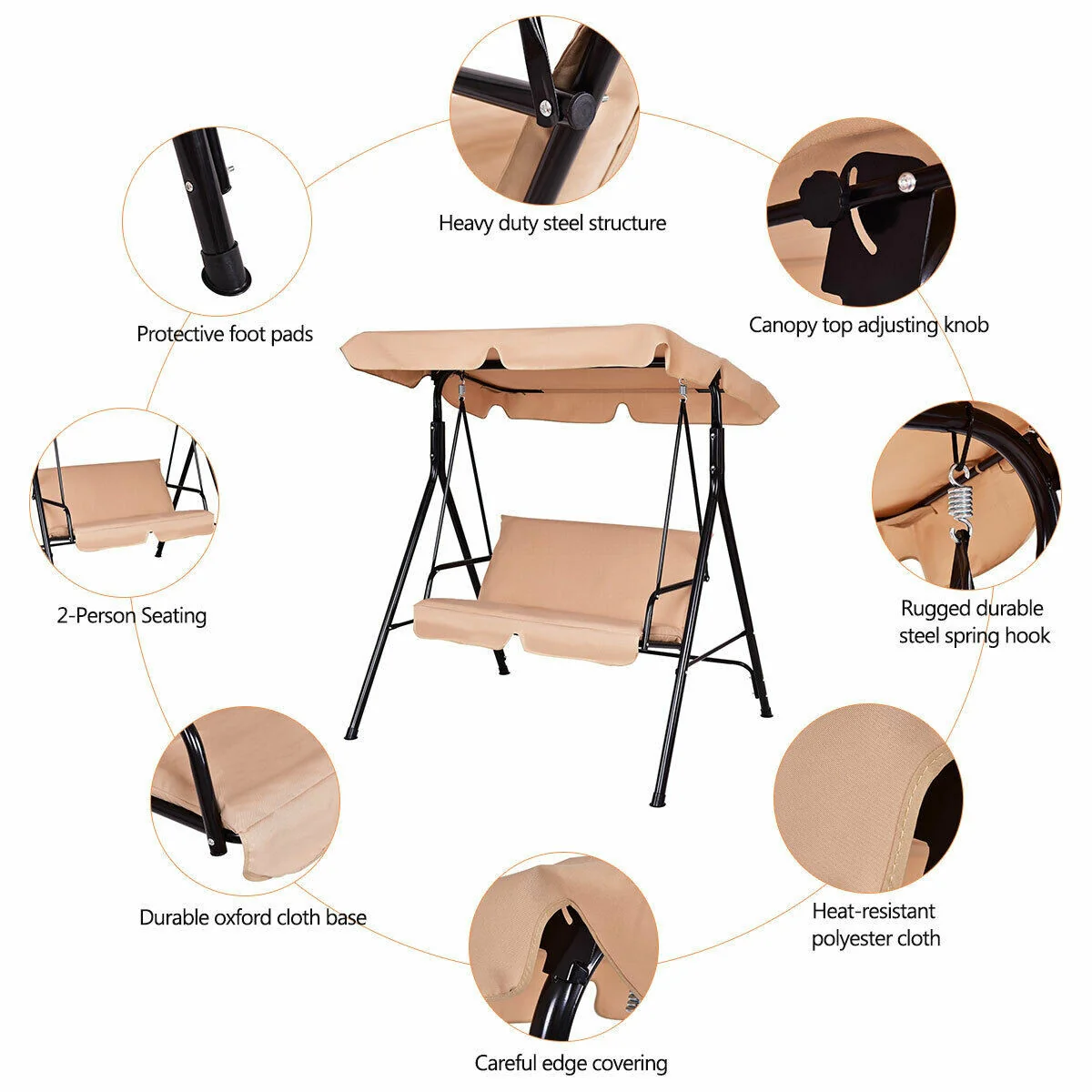 Heavy duty steel structure

Protective foot pads

Canopy top adjusting knob

2-Person Seating

Rugged durable steel spring hook

Durable oxford cloth base

Heat-resistant polyester cloth

Careful edge covering